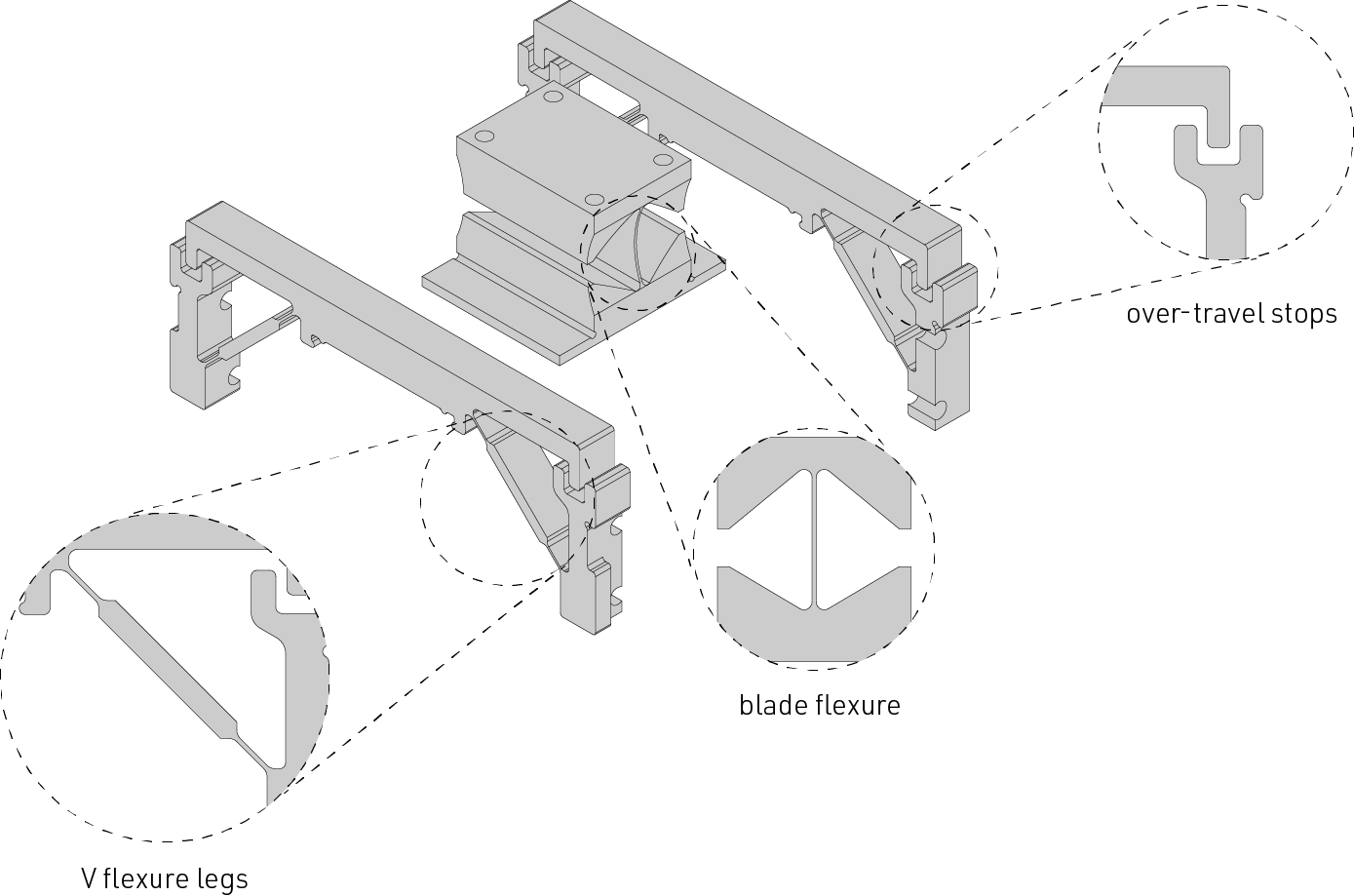 over-travel stops

blade flexure

V flexure legs